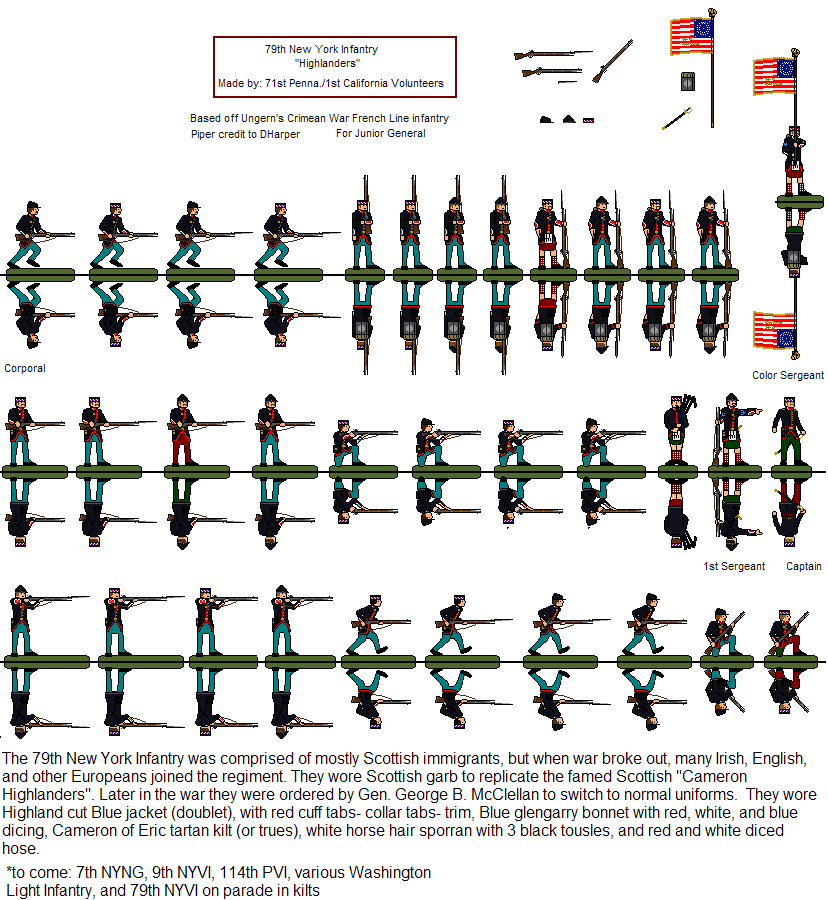 79th New York Infantry
"Highlanders"
Made by: 71st Penna./1st California Volunteers

Based off Ungern's Crimean War French Line infantry
Piper credit to DHarper For Junior General

Corporal

Color Sergeant

1st Sergeant Captain

The 79th New York Infantry was comprised of mostly Scottish immigrants, but when war broke out, many Irish, English, and other Europeans joined the regiment. They wore Scottish garb to replicate the famed Scottish "Cameron Highlanders". Later in the war they were ordered by Gen. George B. McClellan to switch to normal uniforms. They wore Highland cut Blue jacket (doublet), with red cuff tabs- collar tabs- trim, Blue glengarry bonnet with red, white, and blue dicing, Cameron of Eric tartan kilt (or trues), white horse hair sporran with 3 black tousles, and red and white diced hose.

*to come: 7th NYNG, 9th NYVI, 114th PVI, various Washington Light Infantry, and 79th NYVI on parade in kilts